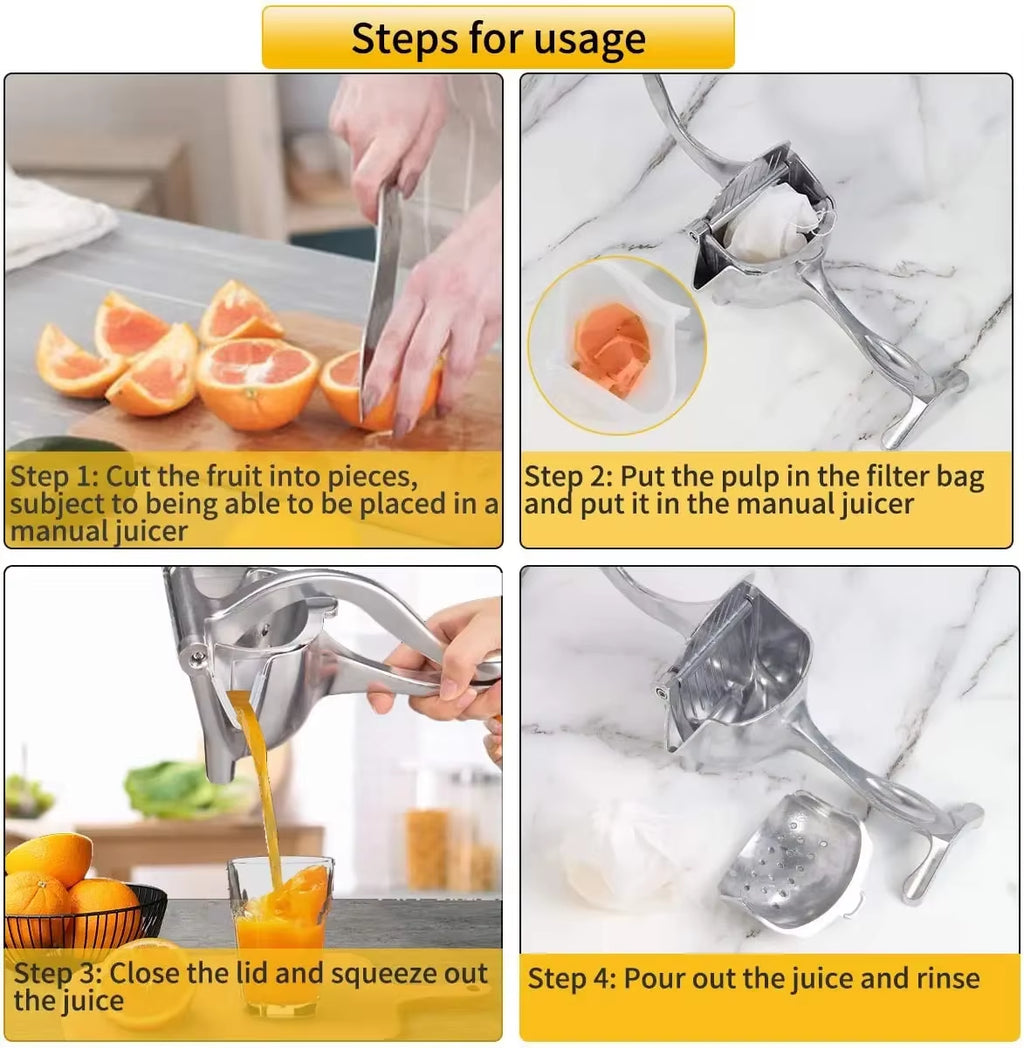 Steps for usage

Step 1: Cut the fruit into pieces, subject to being able to be placed in a manual juicer

Step 2: Put the pulp in the filter bag and put it in the manual juicer

Step 3: Close the lid and squeeze out the juice

Step 4: Pour out the juice and rinse